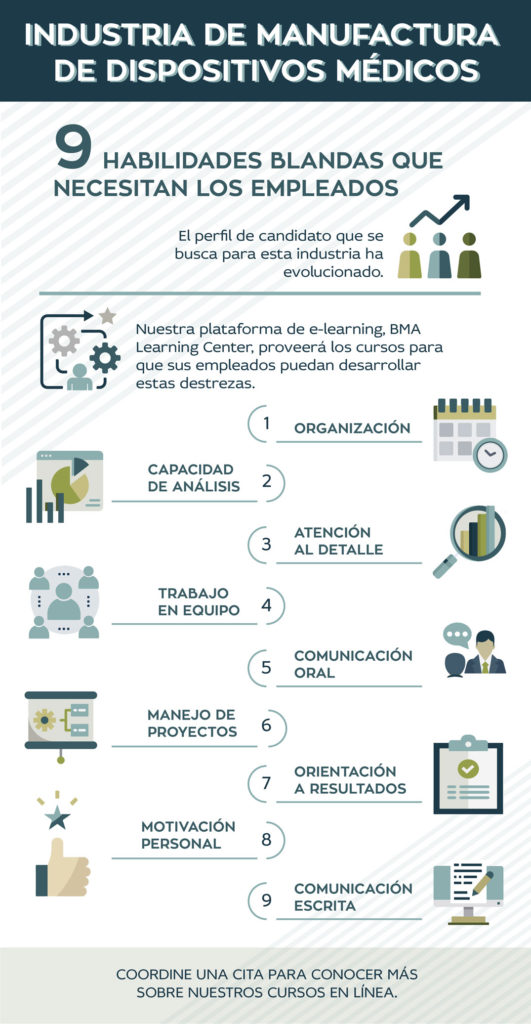 INDUSTRIA DE MANUFACTURA DE DISPOSITIVOS MÉDICOS

9 HABILIDADES BLANDAS QUE NECESITAN LOS EMPLEADOS

El perfil de candidato que se busca para esta industria ha evolucionado.

Nuestra plataforma de e-learning, BMA Learning Center, proveerá los cursos para que sus empleados puedan desarrollar estas destrezas.

1 ORGANIZACIÓN

CAPACIDAD DE ANÁLISIS 2

3 ATENCIÓN AL DETALLE

TRABAJO EN EQUIPO 4

5 COMUNICACIÓN ORAL

MANEJO DE PROYECTOS 6

7 ORIENTACIÓN A RESULTADOS

MOTIVACIÓN PERSONAL 8

9 COMUNICACIÓN ESCRITA

COORDINE UNA CITA PARA CONOCER MÁS SOBRE NUESTROS CURSOS EN LÍNEA.