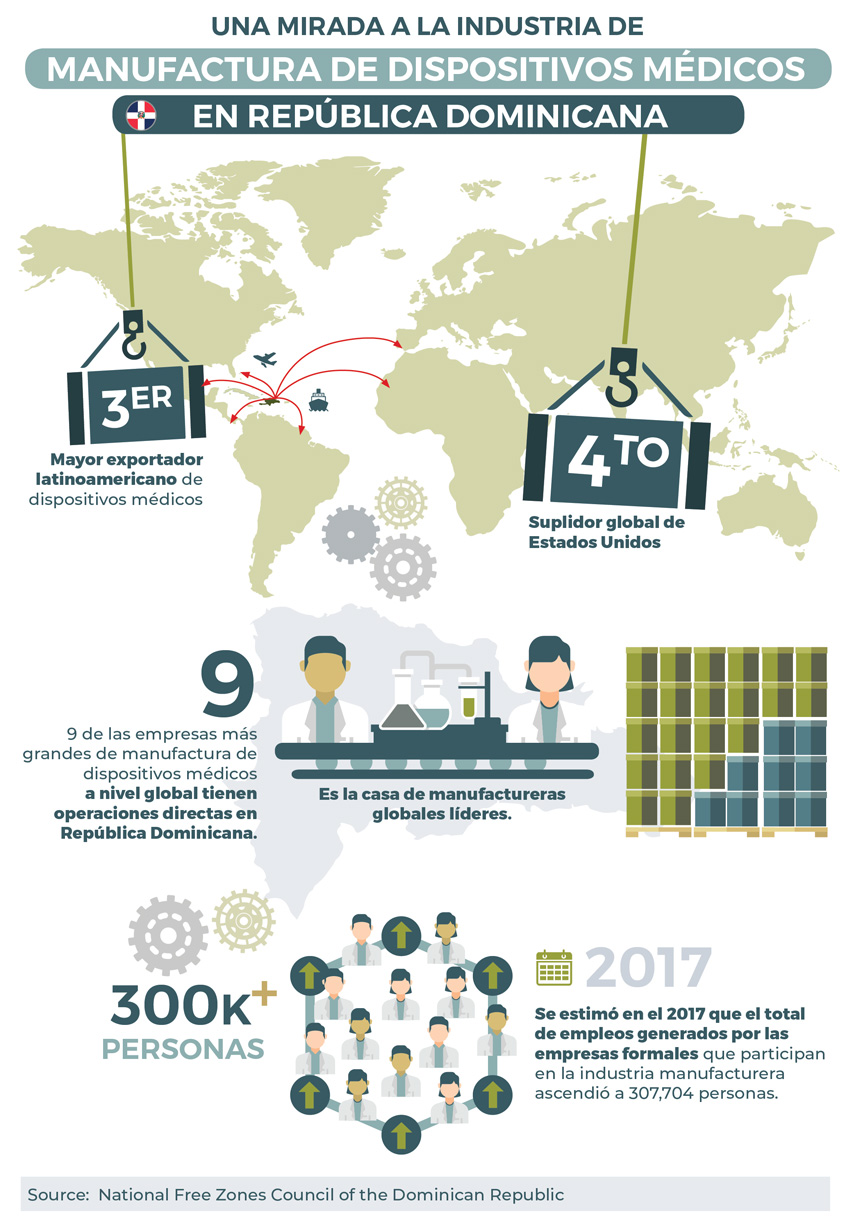 UNA MIRADA A LA INDUSTRIA DE

MANUFACTURA DE DISPOSITIVOS MÉDICOS

EN REPÚBLICA DOMINICANA

3ER

Mayor exportador latinoamericano de dispositivos médicos

4TO

Suplidor global de Estados Unidos

9

9 de las empresas más grandes de manufactura de dispositivos médicos a nivel global tienen operaciones directas en República Dominicana.

Es la casa de manufactureras globales líderes.

300K+

PERSONAS

2017

Se estimó en el 2017 que el total de empleos generados por las empresas formales que participan en la industria manufacturera ascendió a 307,704 personas.

Source: National Free Zones Council of the Dominican Republic