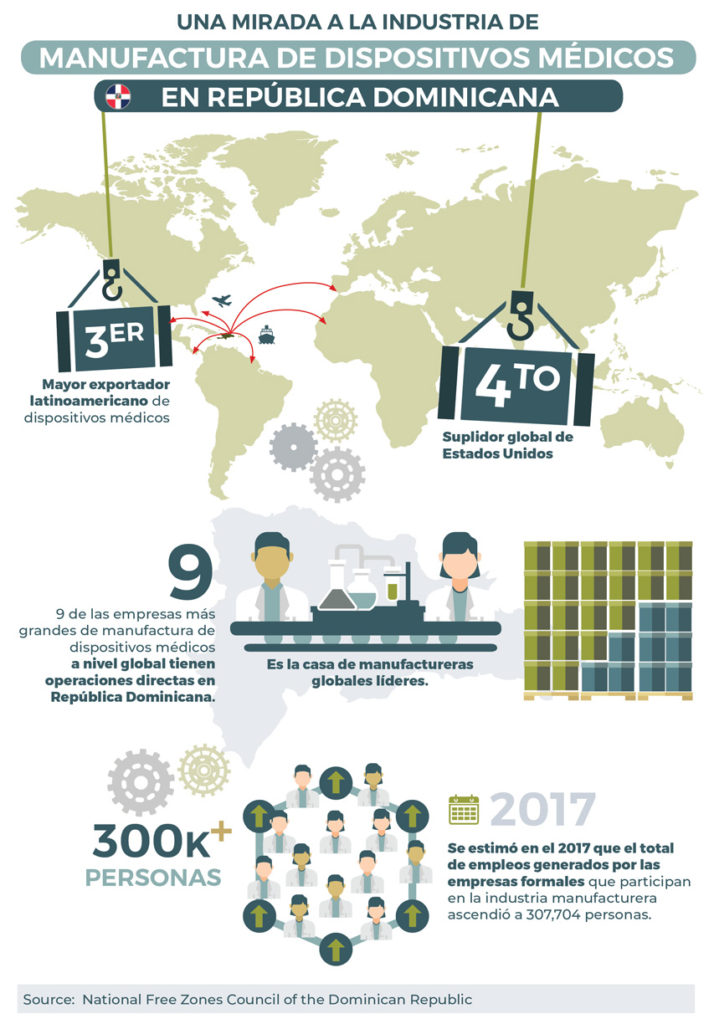 UNA MIRADA A LA INDUSTRIA DE
MANUFACTURA DE DISPOSITIVOS MÉDICOS
EN REPÚBLICA DOMINICANA

3ER
Mayor exportador latinoamericano de dispositivos médicos

4TO
Suplidor global de Estados Unidos

9
9 de las empresas más grandes de manufactura de dispositivos médicos a nivel global tienen operaciones directas en República Dominicana.

Es la casa de manufactureras globales líderes.

300K+
PERSONAS

2017
Se estimó en el 2017 que el total de empleos generados por las empresas formales que participan en la industria manufacturera ascendió a 307,704 personas.

Source: National Free Zones Council of the Dominican Republic