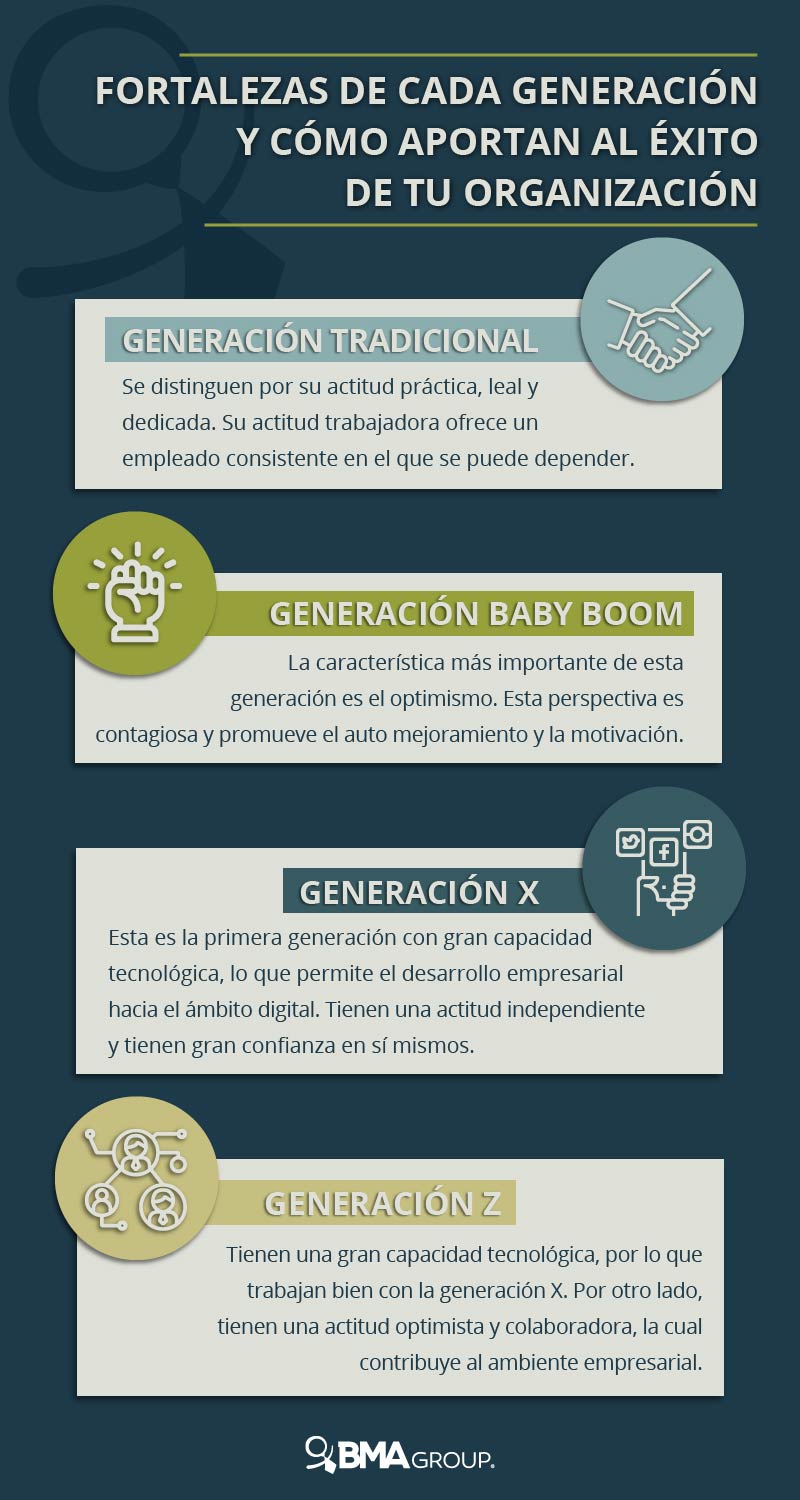 FORTALEZAS DE CADA GENERACIÓN Y CÓMO APORTAN AL ÉXITO DE TU ORGANIZACIÓN

GENERACIÓN TRADICIONAL

Se distinguen por su actitud práctica, leal y dedicada. Su actitud trabajadora ofrece un empleado consistente en el que se puede depender.

GENERACIÓN BABY BOOM

La característica más importante de esta generación es el optimismo. Esta perspectiva es contagiosa y promueve el auto mejoramiento y la motivación.

GENERACIÓN X

Esta es la primera generación con gran capacidad tecnológica, lo que permite el desarrollo empresarial hacia el ámbito digital. Tienen una actitud independiente y tienen gran confianza en sí mismos.

GENERACIÓN Z

Tienen una gran capacidad tecnológica, por lo que trabajan bien con la generación X. Por otro lado, tienen una actitud optimista y colaboradora, la cual contribuye al ambiente empresarial.

BMA GROUP.